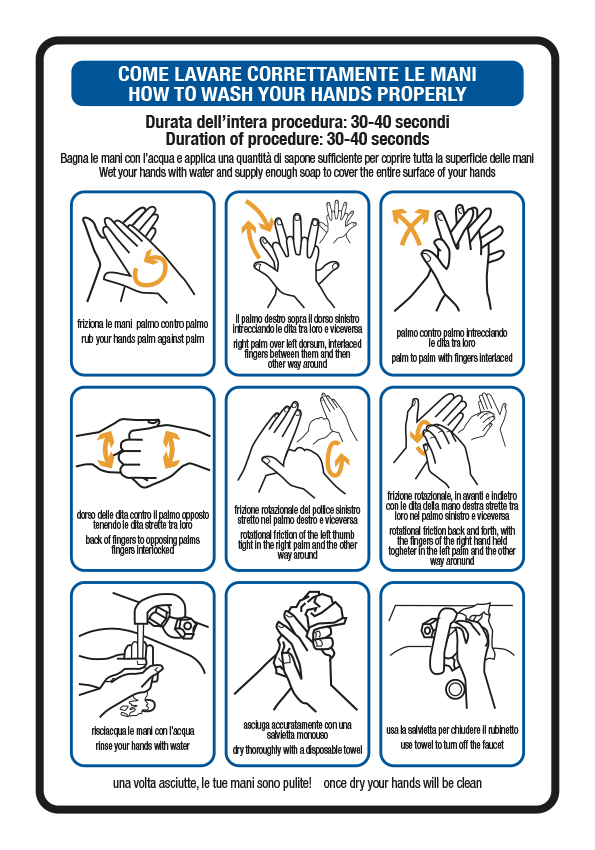 COME LAVARE CORRETTAMENTE LE MANI
HOW TO WASH YOUR HANDS PROPERLY

Durata dell'intera procedura: 30-40 secondi
Duration of procedure: 30-40 seconds

Bagna le mani con l'acqua e applica una quantità di sapone sufficiente per coprire tutta la superficie delle mani
Wet your hands with water and supply enough soap to cover the entire surface of your hands

friziona le mani palmo contro palmo
rub your hands palm against palm

il palmo destro sopra il dorso sinistro intrecciando le dita tra loro e viceversa
right palm over left dorsum, interlaced fingers between them and then other way around

palmo contro palmo intrecciando le dita tra loro
palm to palm with fingers interlaced

dorso delle dita contro il palmo opposto tenendo le dita strette tra loro
back of fingers to opposing palms fingers interlocked

frizione rotazionale del pollice sinistro stretto nel palmo destro e viceversa
rotational friction of the left thumb tight in the right palm and the other way around

frizione rotazionale, in avanti e indietro con le dita della mano destra strette tra loro nel palmo sinistro e viceversa
rotational friction back and forth, with the fingers of the right hand held togheter in the left palm and the other way aronund

risciacqua le mani con l'acqua
rinse your hands with water

asciuga accuratamente con una salvietta monouso
dry thoroughly with a disposable towel

usa la salvietta per chiudere il rubinetto
use towel to turn off the faucet

una volta asciutte, le tue mani sono pulite!    once dry your hands will be clean